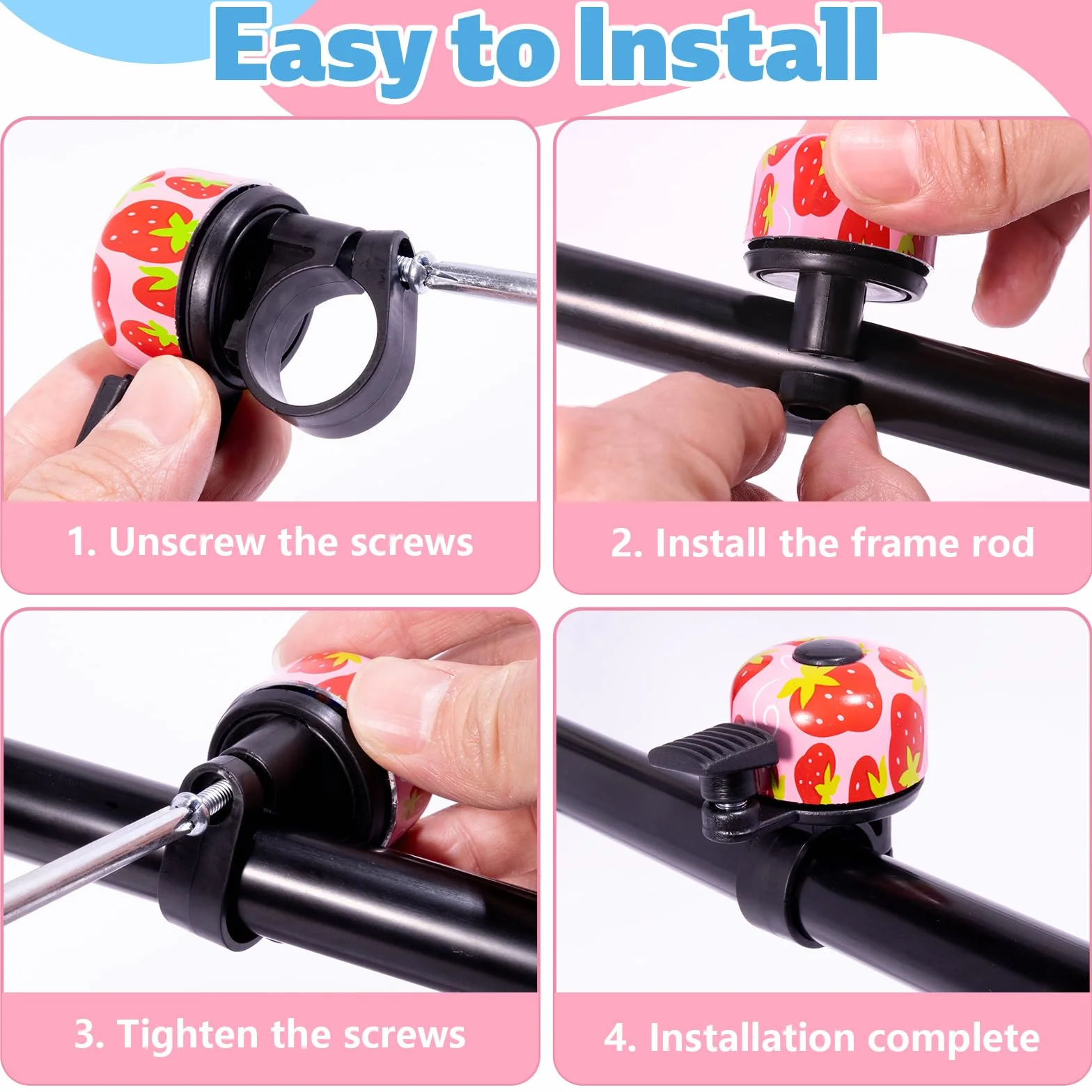 Easy to Install

1. Unscrew the screws

2. Install the frame rod

3. Tighten the screws

4. Installation complete