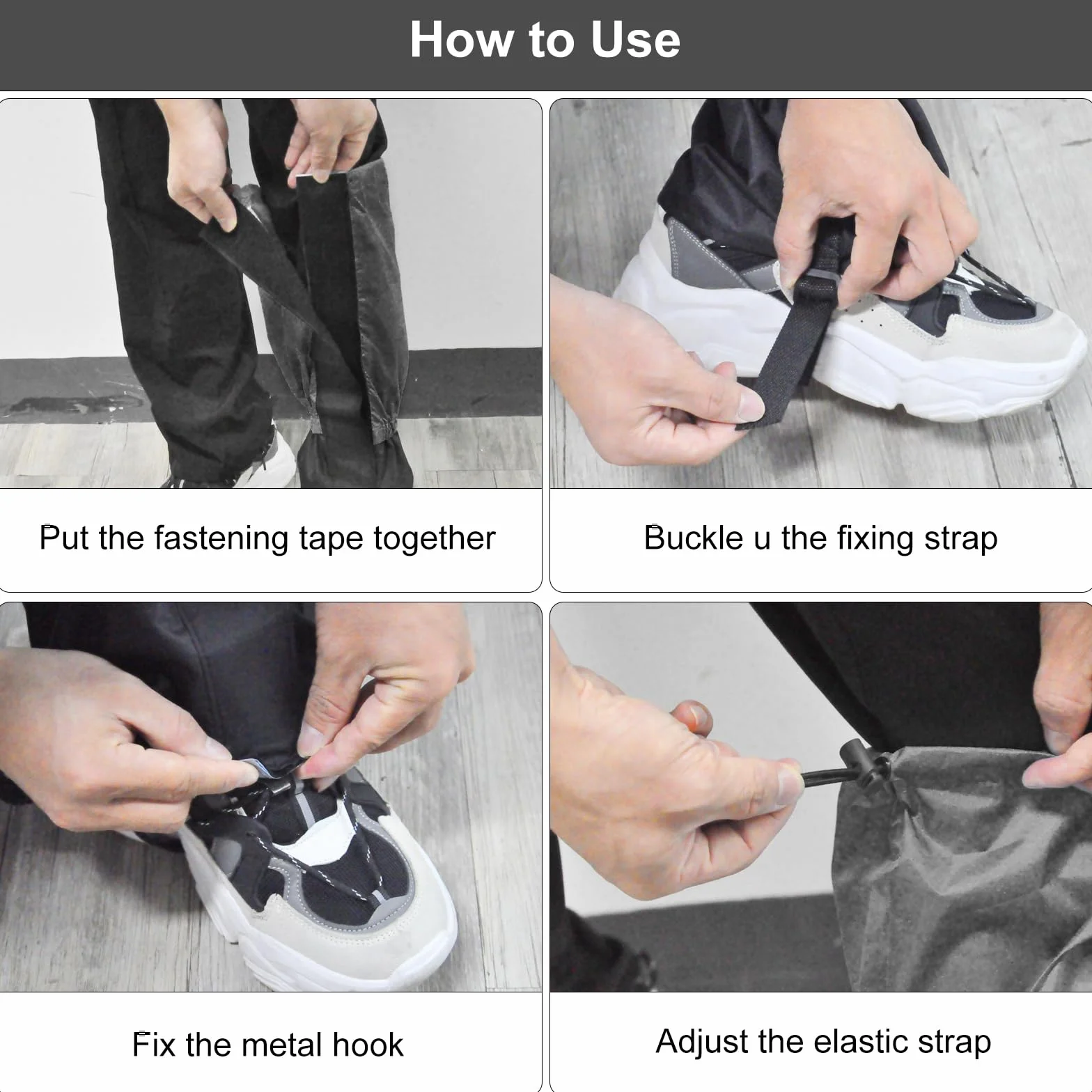 How to Use

Put the fastening tape together

Buckle u the fixing strap

Fix the metal hook

Adjust the elastic strap