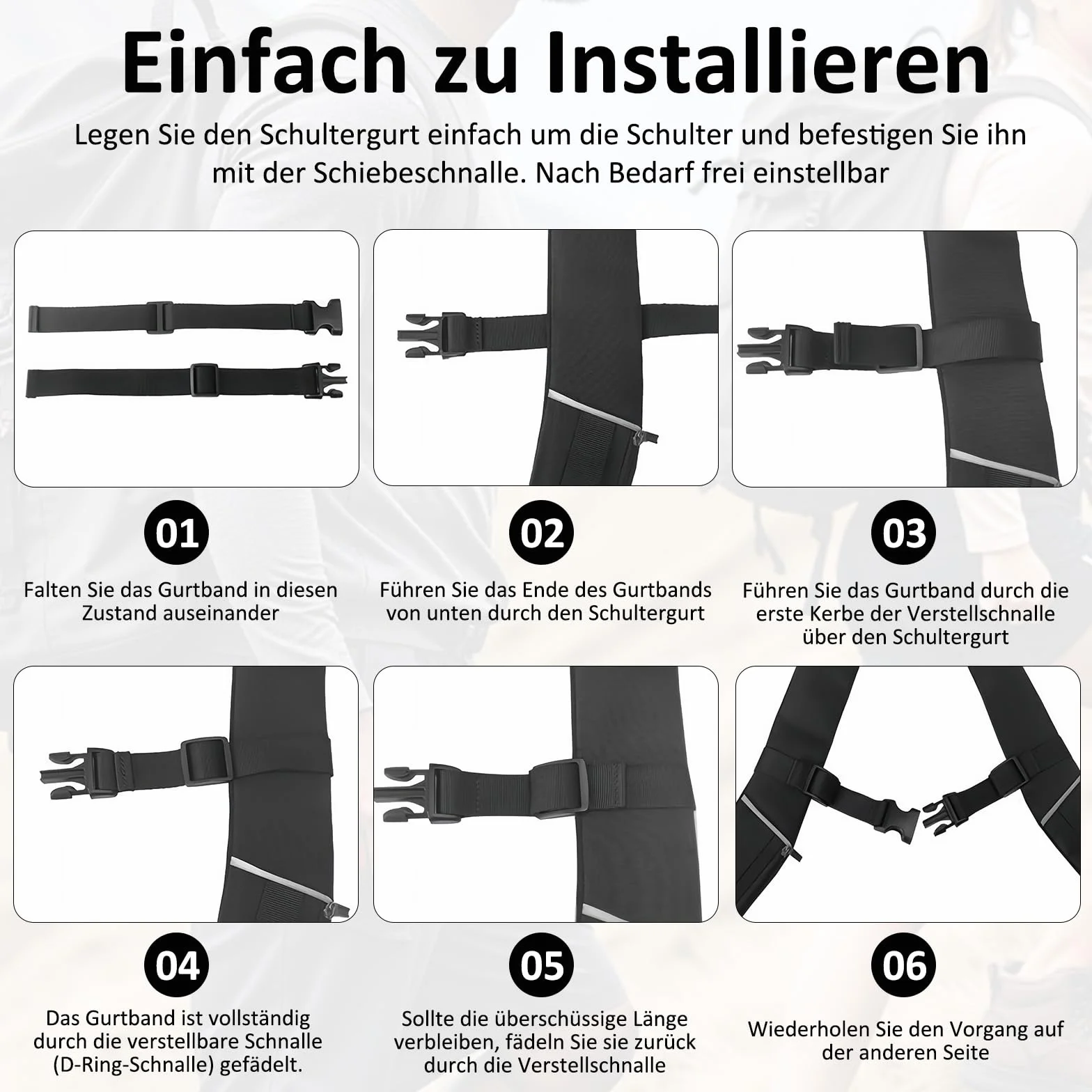 Einfach zu Installieren

Legen Sie den Schultergurt einfach um die Schulter und befestigen Sie ihn mit der Schiebeschnalle. Nach Bedarf frei einstellbar

01

Falten Sie das Gurtband in diesen Zustand auseinander

02

Führen Sie das Ende des Gurtbands von unten durch den Schultergurt

03

Führen Sie das Gurtband durch die erste Kerbe der Verstellschnalle über den Schultergurt

04

Das Gurtband ist vollständig durch die verstellbare Schnalle (D-Ring-Schnalle) gefädelt.

05

Sollte die überschüssige Länge verbleiben, fädeln Sie sie zurück durch die Verstellschnalle

06

Wiederholen Sie den Vorgang auf der anderen Seite