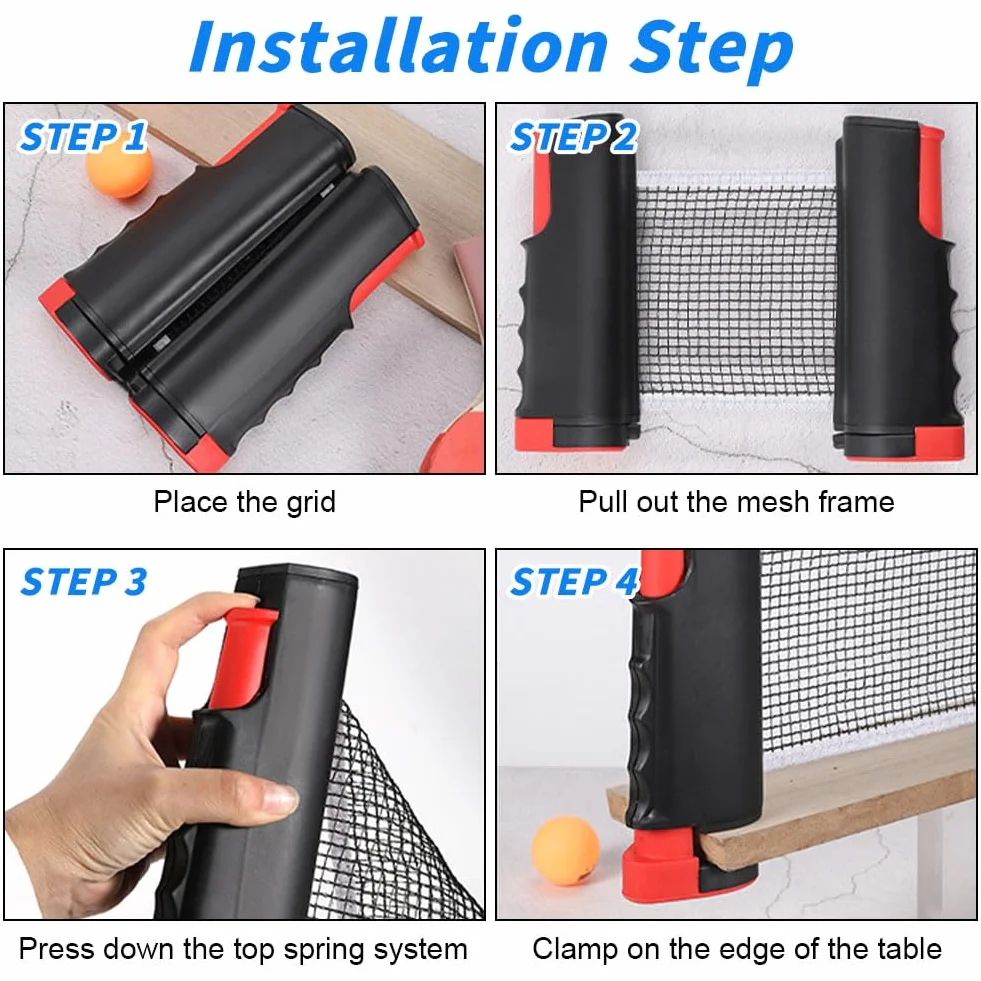 Installation Step

STEP 1

Place the grid

STEP 2

Pull out the mesh frame

STEP 3

Press down the top spring system

STEP 4

Clamp on the edge of the table