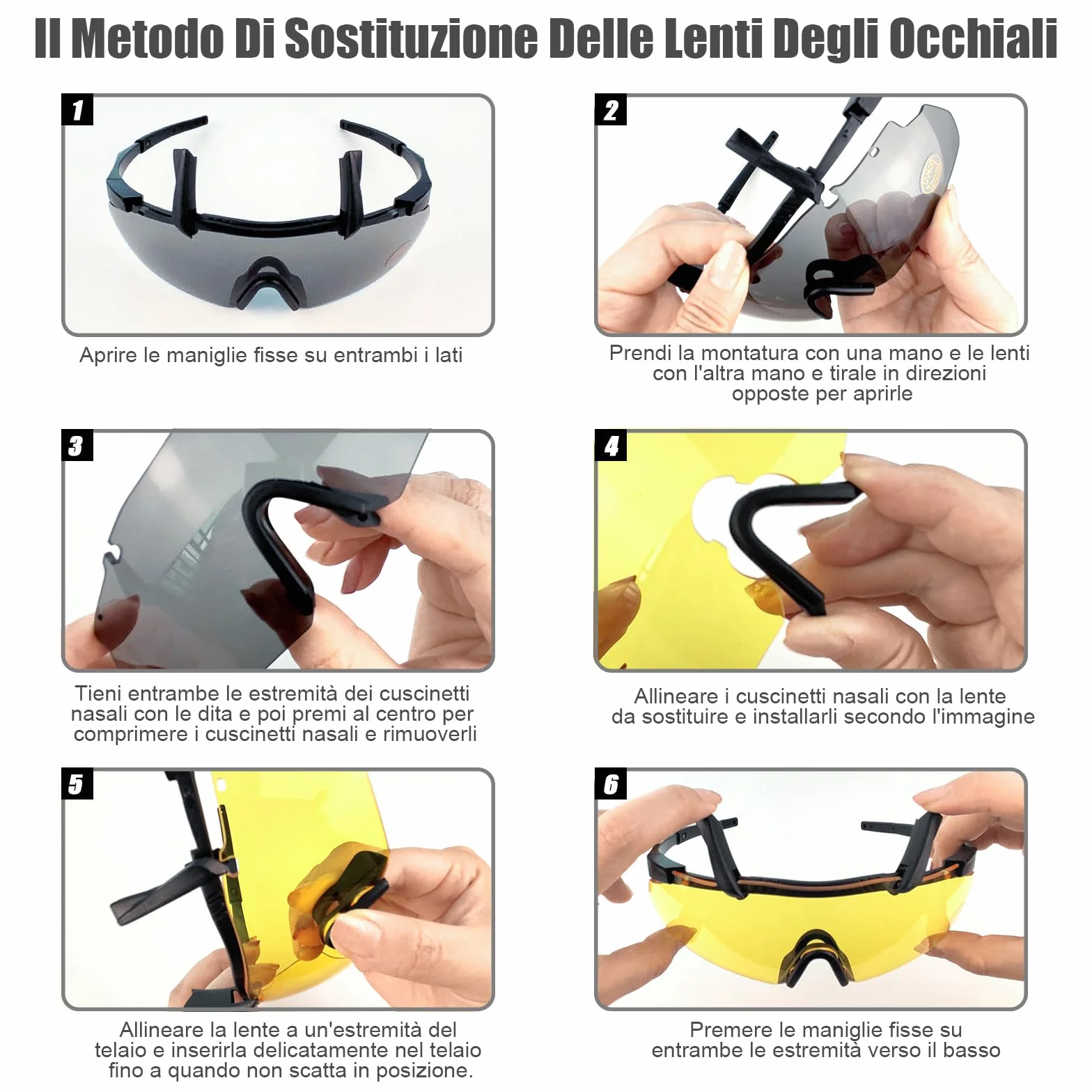 Il Metodo Di Sostituzione Delle Lenti Degli Occhiali

1

Aprire le maniglie fisse su entrambi i lati

2

Prendi la montatura con una mano e le lenti con l'altra mano e tirale in direzioni opposte per aprirle

3

Tieni entrambe le estremità dei cuscinetti nasali con le dita e poi premi al centro per comprimere i cuscinetti nasali e rimuoverli

4

Allineare i cuscinetti nasali con la lente da sostituire e installarli secondo l'immagine

5

Allineare la lente a un'estremità del telaio e inserirla delicatamente nel telaio fino a quando non scatta in posizione.

6

Premere le maniglie fisse su entrambe le estremità verso il basso