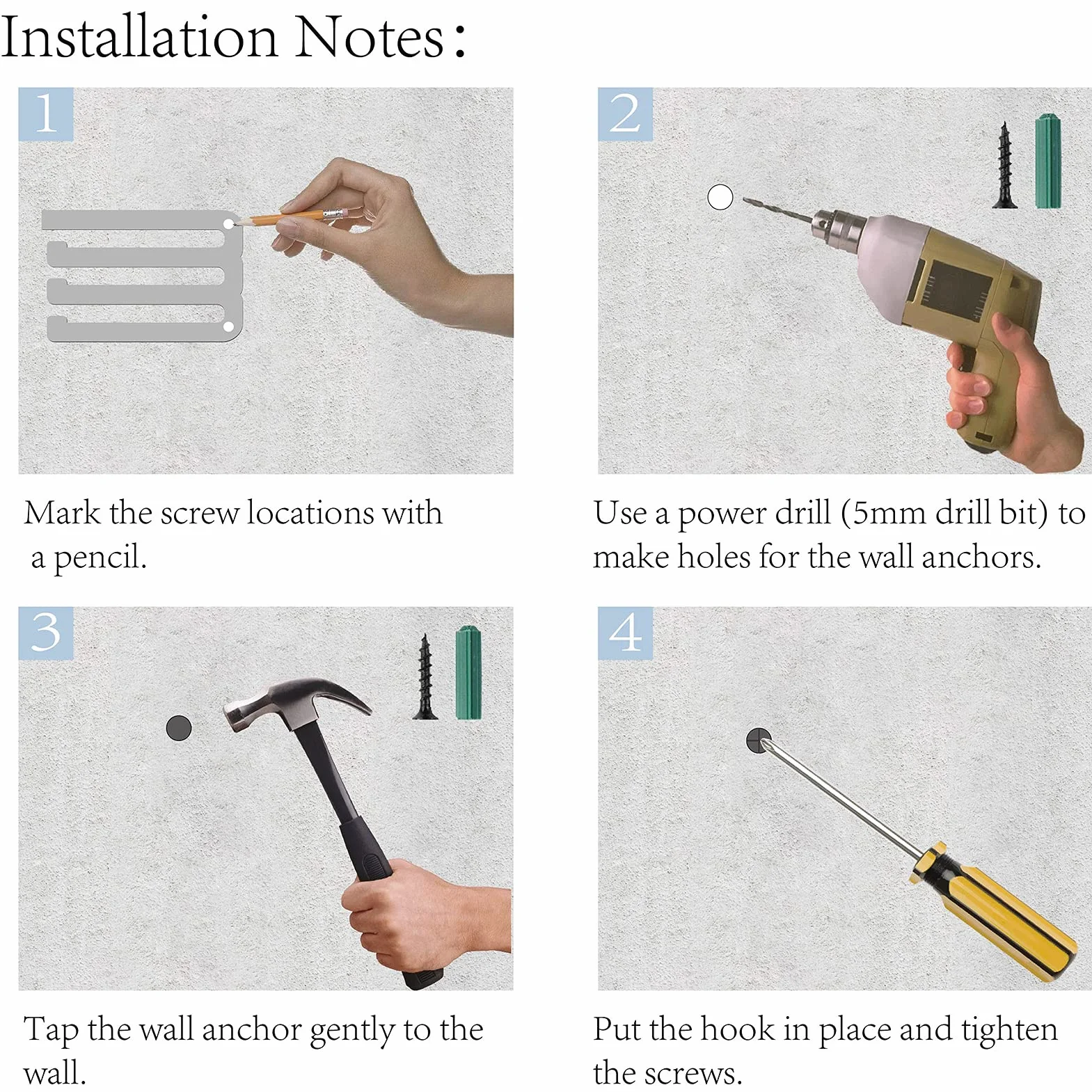 Installation Notes:

1

Mark the screw locations with a pencil.

2

Use a power drill (5mm drill bit) to make holes for the wall anchors.

3

Tap the wall anchor gently to the wall.

4

Put the hook in place and tighten the screws.