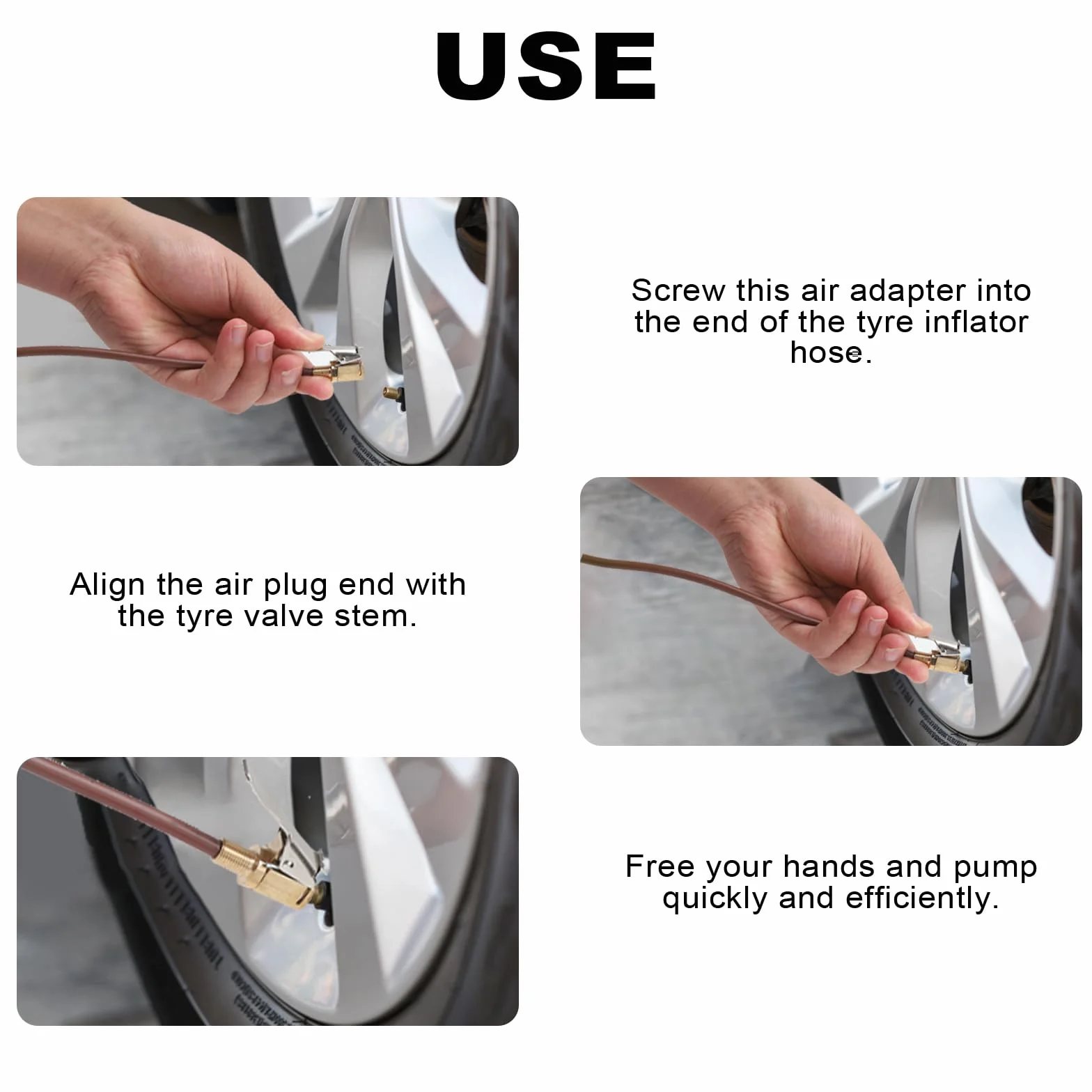 USE

Screw this air adapter into the end of the tyre inflator hose.

Align the air plug end with the tyre valve stem.

Free your hands and pump quickly and efficiently.