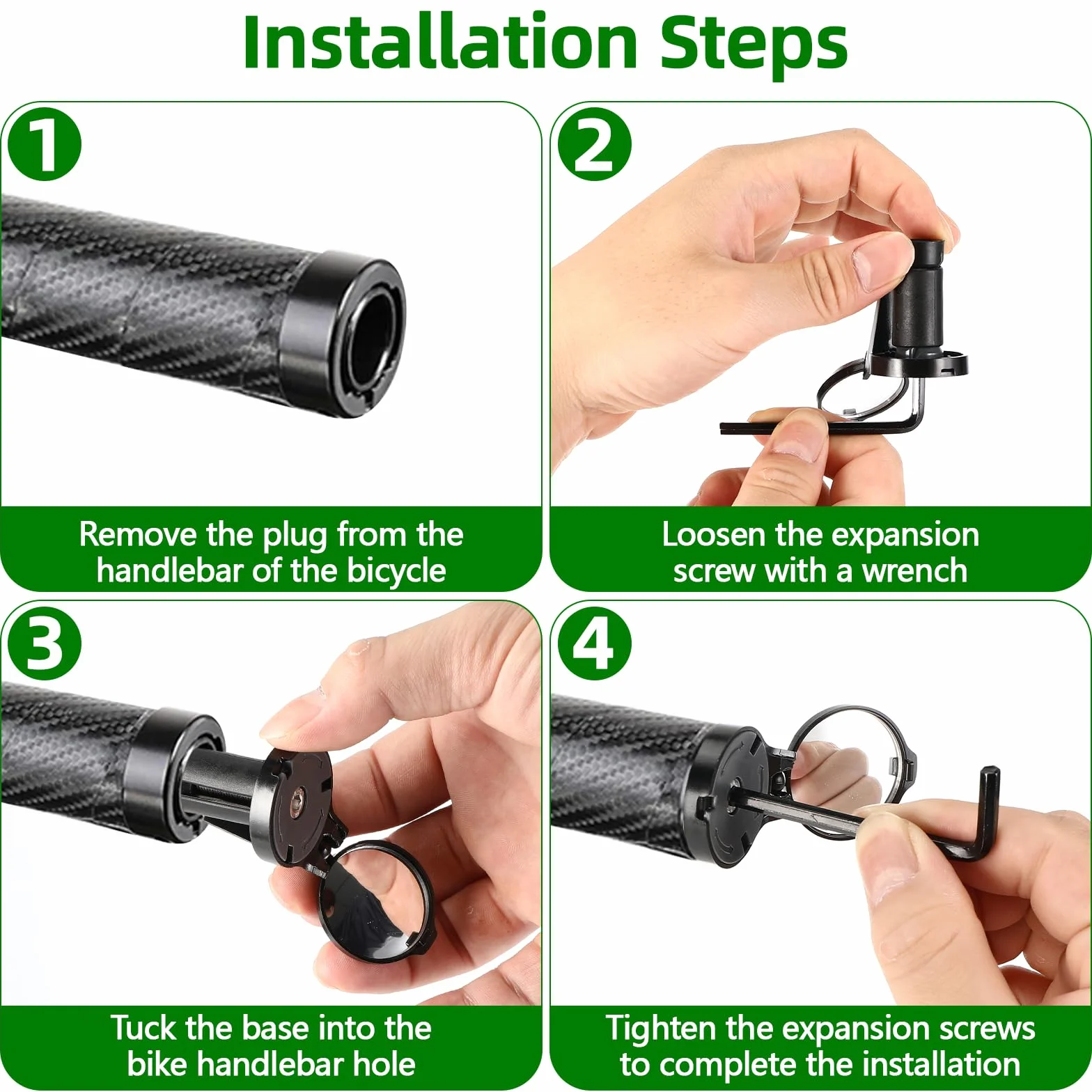 Installation Steps

1

Remove the plug from the handlebar of the bicycle

2

Loosen the expansion screw with a wrench

3

Tuck the base into the bike handlebar hole

4

Tighten the expansion screws to complete the installation