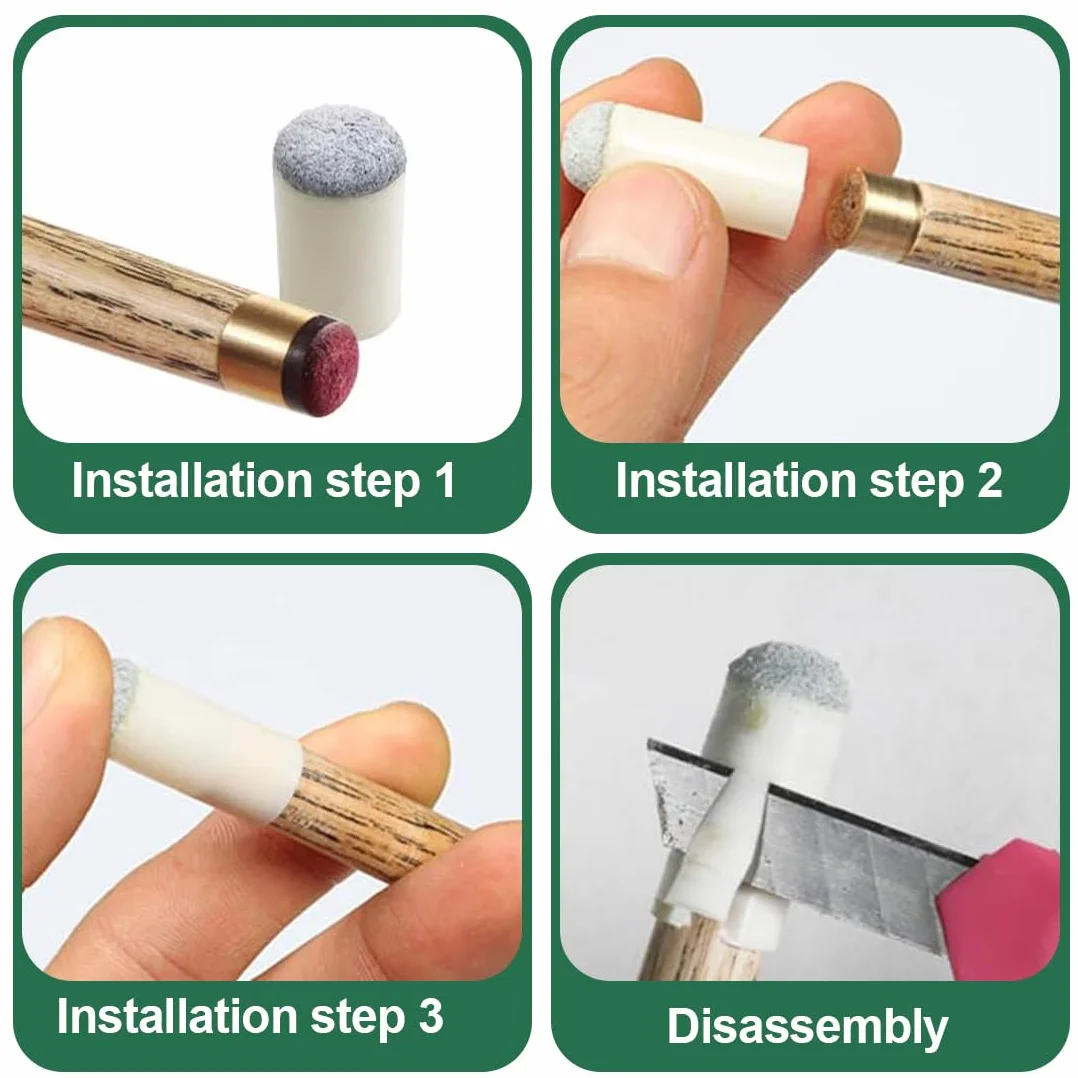 Installation step 1

Installation step 2

Installation step 3

Disassembly