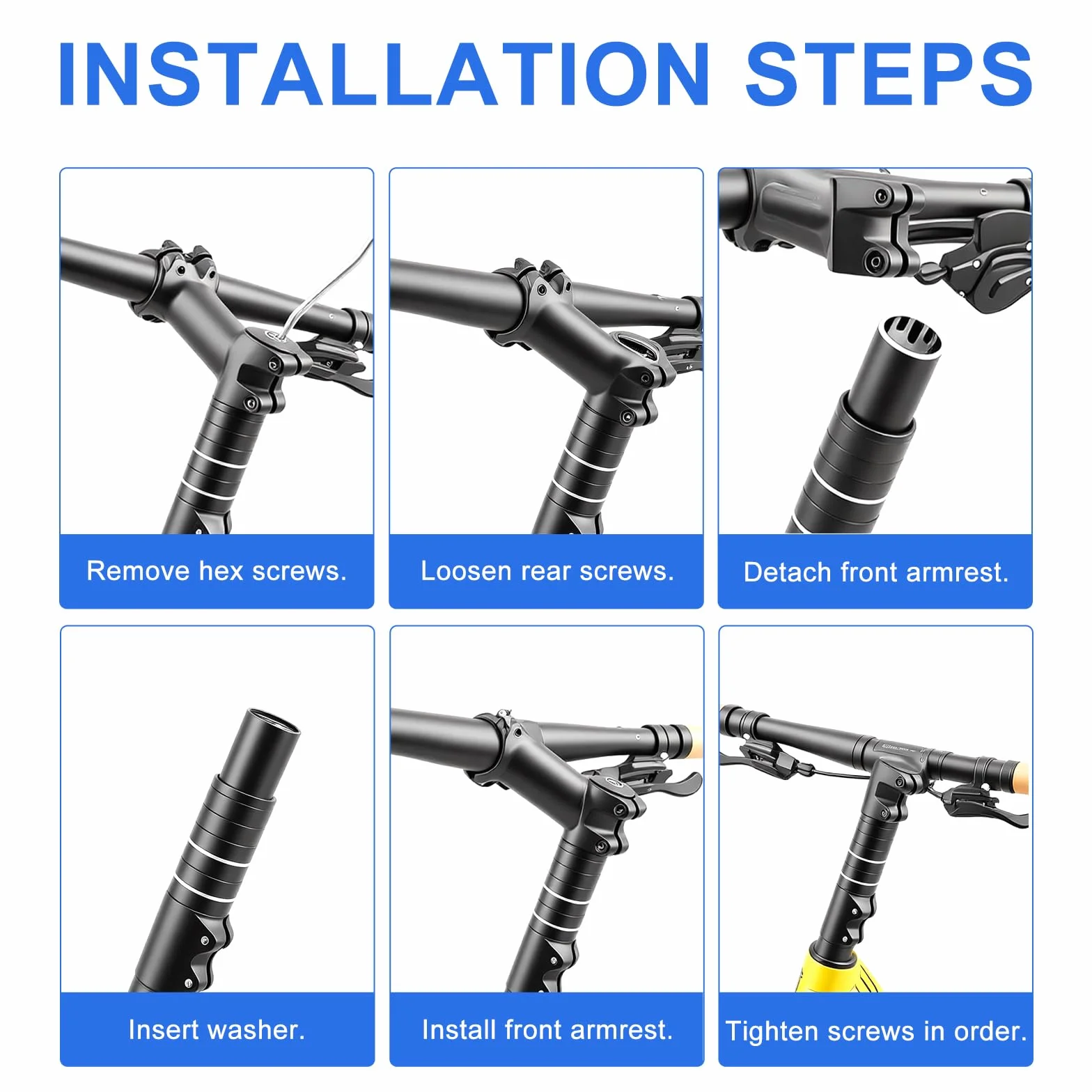 INSTALLATION STEPS

Remove hex screws.

Loosen rear screws.

Detach front armrest.

Insert washer.

Install front armrest.

Tighten screws in order.