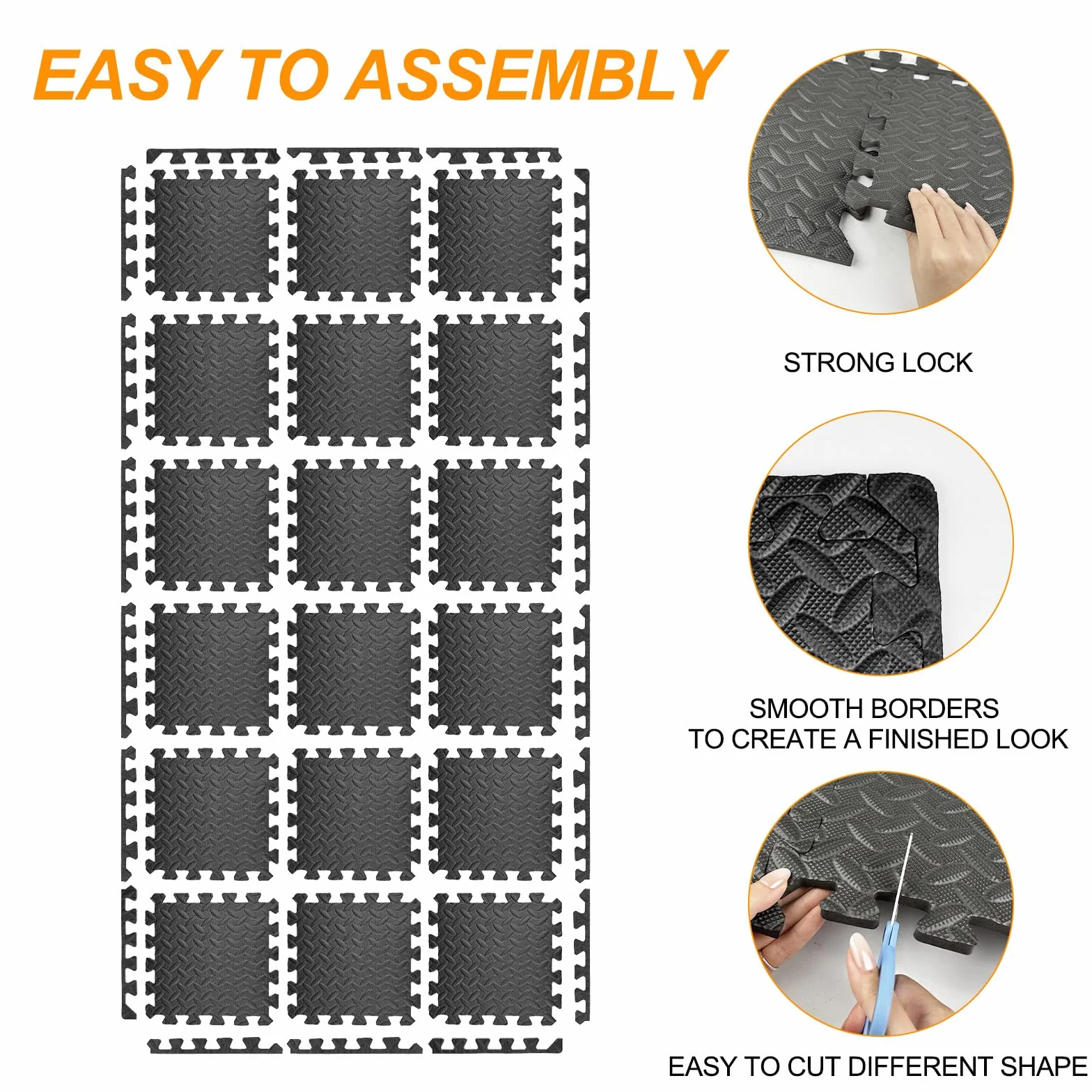 EASY TO ASSEMBLY

STRONG LOCK

SMOOTH BORDERS
TO CREATE A FINISHED LOOK

EASY TO CUT DIFFERENT SHAPE