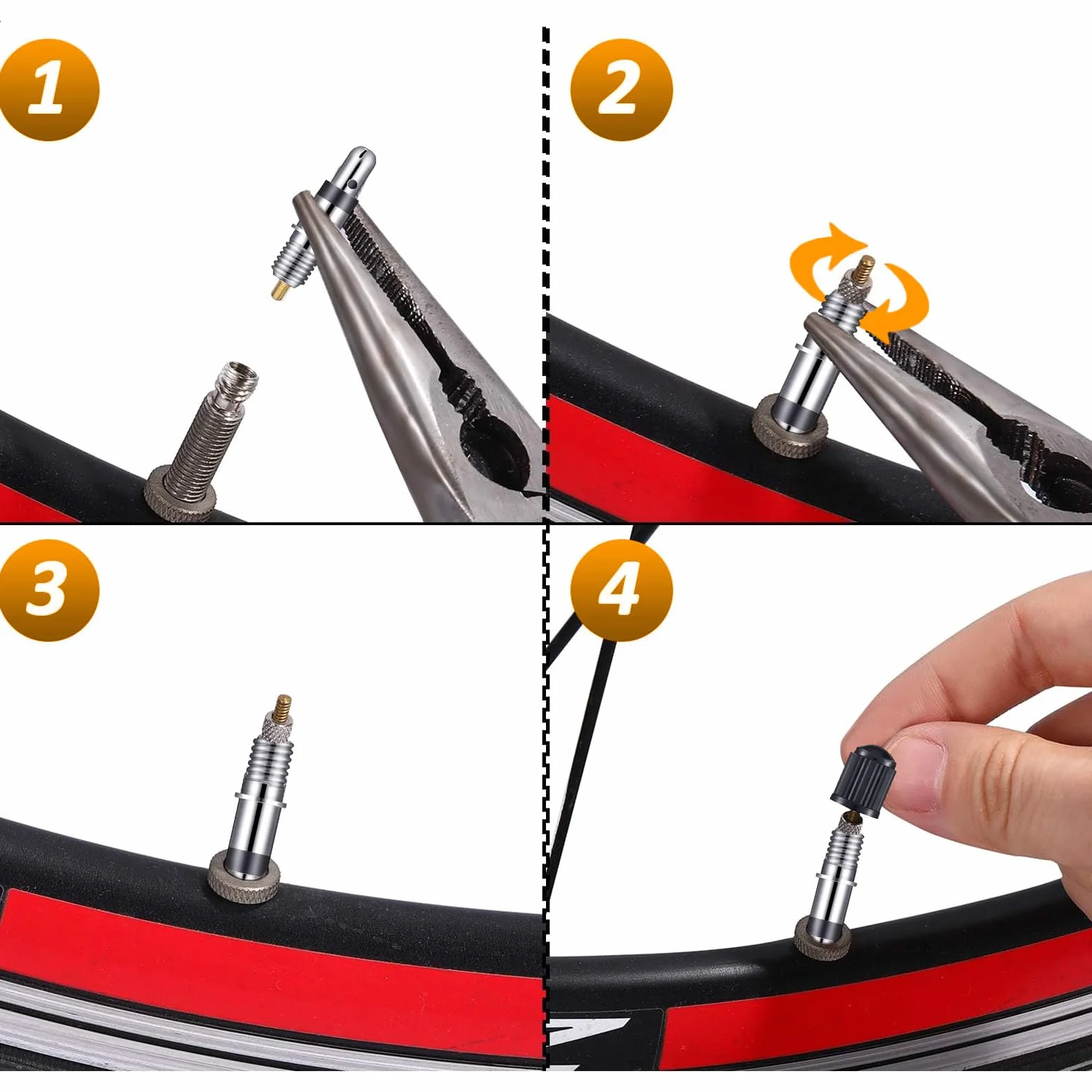 1

2

3

4