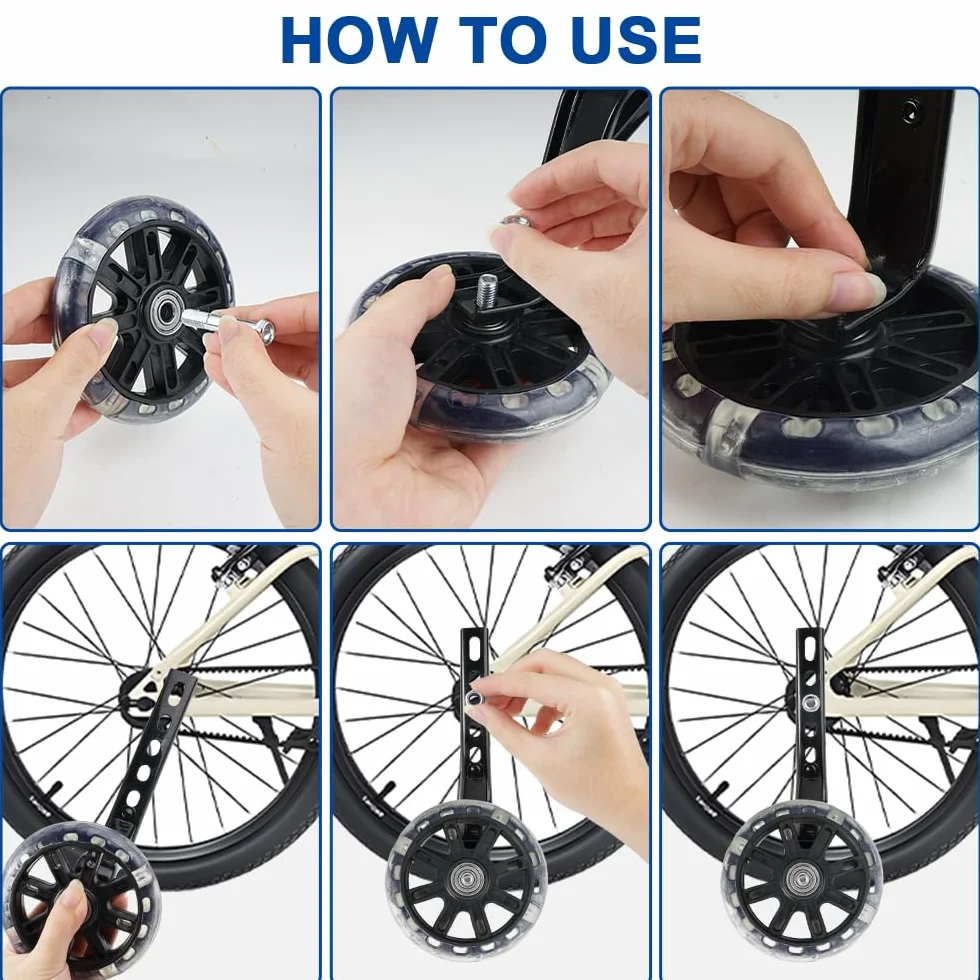 HOW TO USE