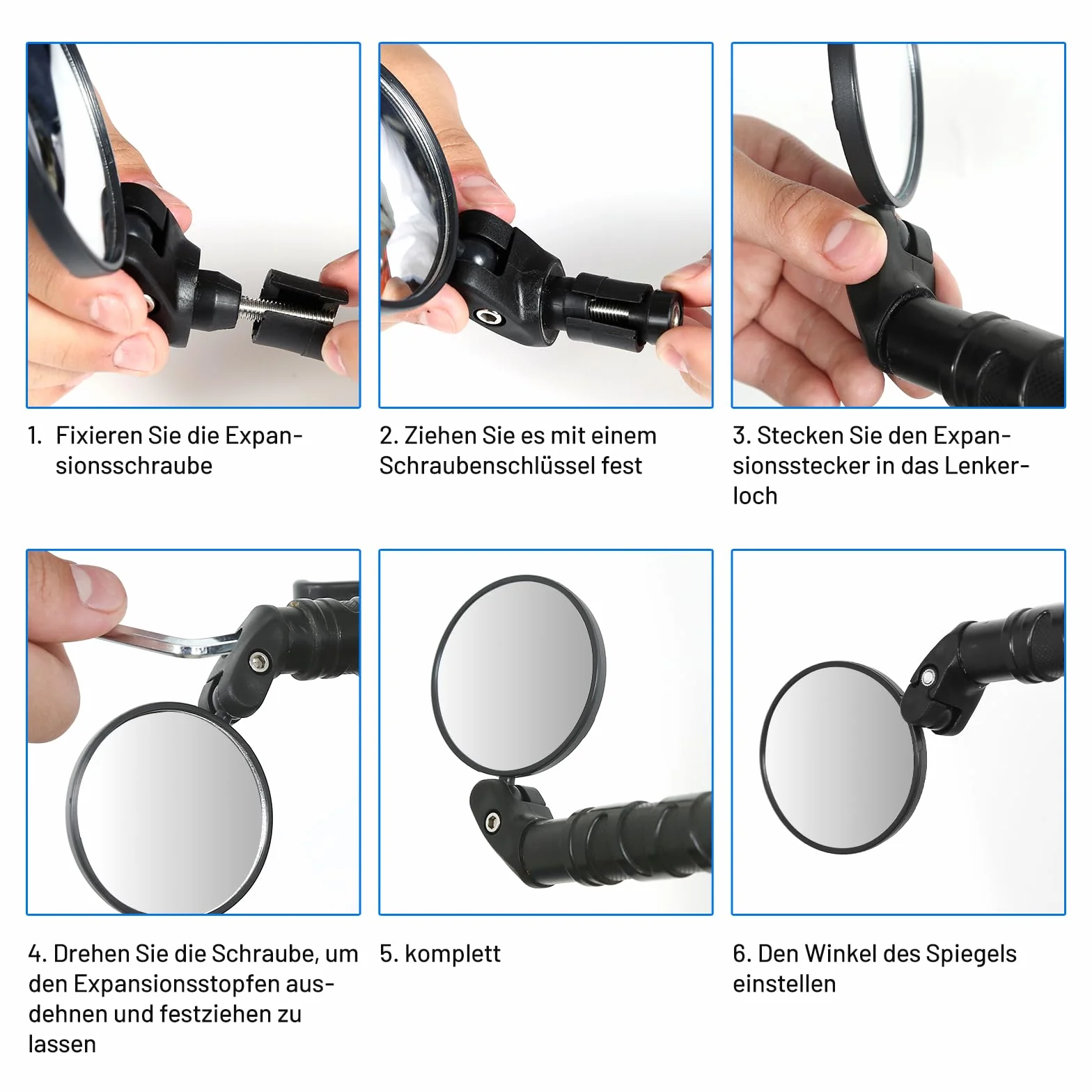 1. Fixieren Sie die Expansionsschraube

2. Ziehen Sie es mit einem Schraubenschlüssel fest

3. Stecken Sie den Expansionsstecker in das Lenkerloch

4. Drehen Sie die Schraube, um den Expansionsstopfen ausdehnen und festziehen zu lassen

5. komplett

6. Den Winkel des Spiegels einstellen